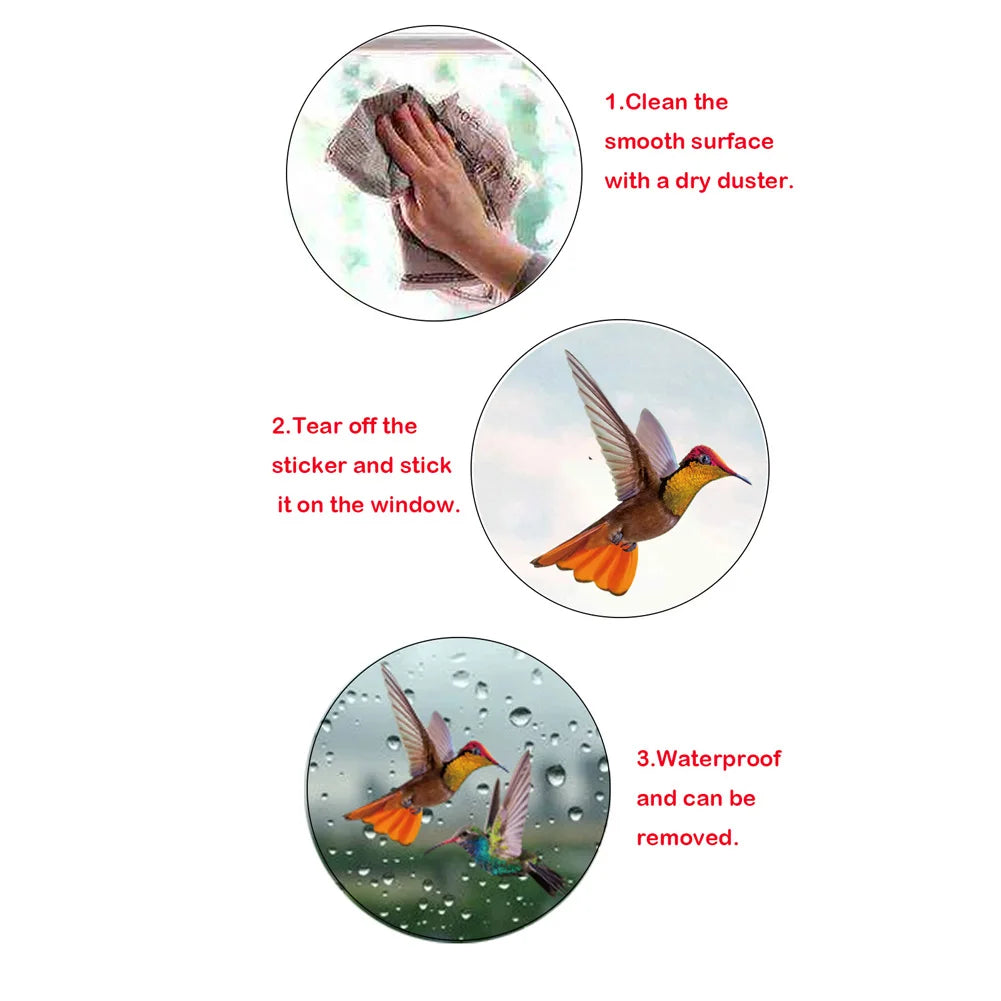 1.Clean the smooth surface with a dry duster.

2.Tear off the sticker and stick it on the window.

3.Waterproof and can be removed.